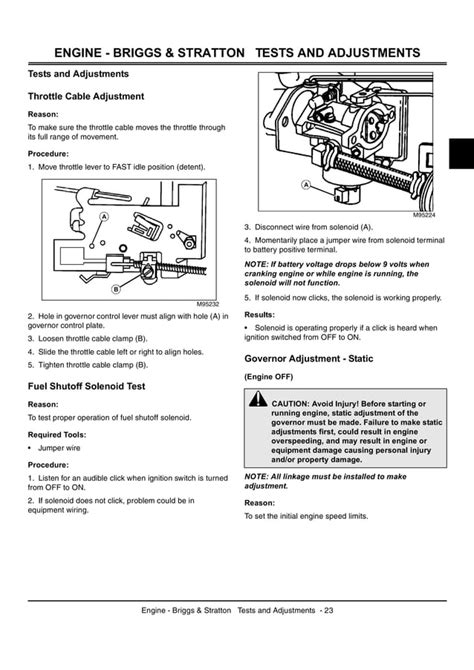 ENGINE - BRIGGS & STRATTON TESTS AND ADJUSTMENTS

Tests and Adjustments

Throttle Cable Adjustment

Reason:

To make sure the throttle cable moves the throttle through its full range of movement.

Procedure:

1. Move throttle lever to FAST idle position (detent).

A

B

M95232

2. Hole in governor control lever must align with hole (A) in governor control plate.

3. Loosen throttle cable clamp (B).

4. Slide the throttle cable left or right to align holes.

5. Tighten throttle cable clamp (B).

Fuel Shutoff Solenoid Test

Reason:

To test proper operation of fuel shutoff solenoid.

Required Tools:

• Jumper wire

Procedure:

1. Listen for an audible click when ignition switch is turned from OFF to ON.

2. If solenoid does not click, problem could be in equipment wiring.

A

M95224

3. Disconnect wire from solenoid (A).

4. Momentarily place a jumper wire from solenoid terminal to battery positive terminal.

NOTE: If battery voltage drops below 9 volts when cranking engine or while engine is running, the solenoid will not function.

5. If solenoid now clicks, the solenoid is working properly.

Results:

• Solenoid is operating properly if a click is heard when ignition switched from OFF to ON.

Governor Adjustment - Static

(Engine OFF)

CAUTION: Avoid Injury! Before starting or running engine, static adjustment of the governor must be made. Failure to make static adjustments first, could result in engine overspeeding, and may result in engine or equipment damage causing personal injury and/or property damage.

NOTE: All linkage must be installed to make adjustment.

Reason:

To set the initial engine speed limits.

Engine - Briggs & Stratton Tests and Adjustments - 23